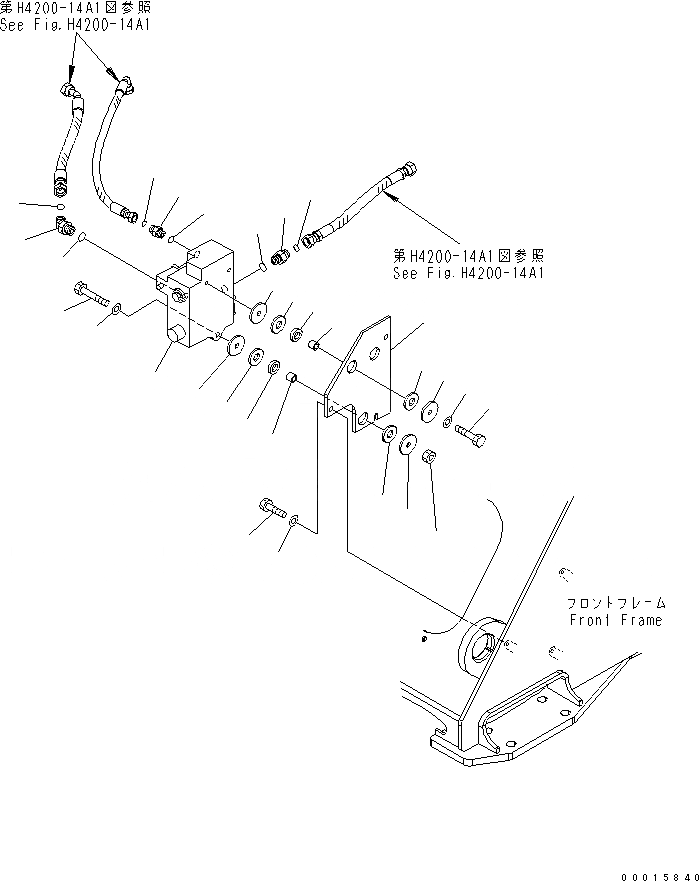 第H4200-14A1図参照
See Fig.H4200-14A1

第H4200-14A1図参照
See Fig.H4200-14A1

フロントフレーム
Front Frame

00015840