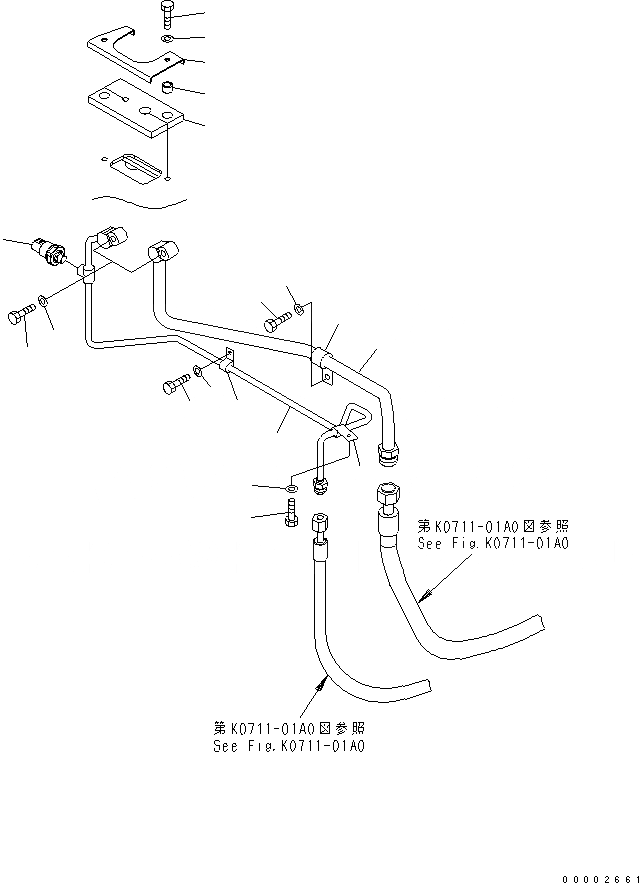 第K0711-01A0図参照
See Fig.K0711-01A0

第K0711-01A0図参照
See Fig.K0711-01A0

00002661