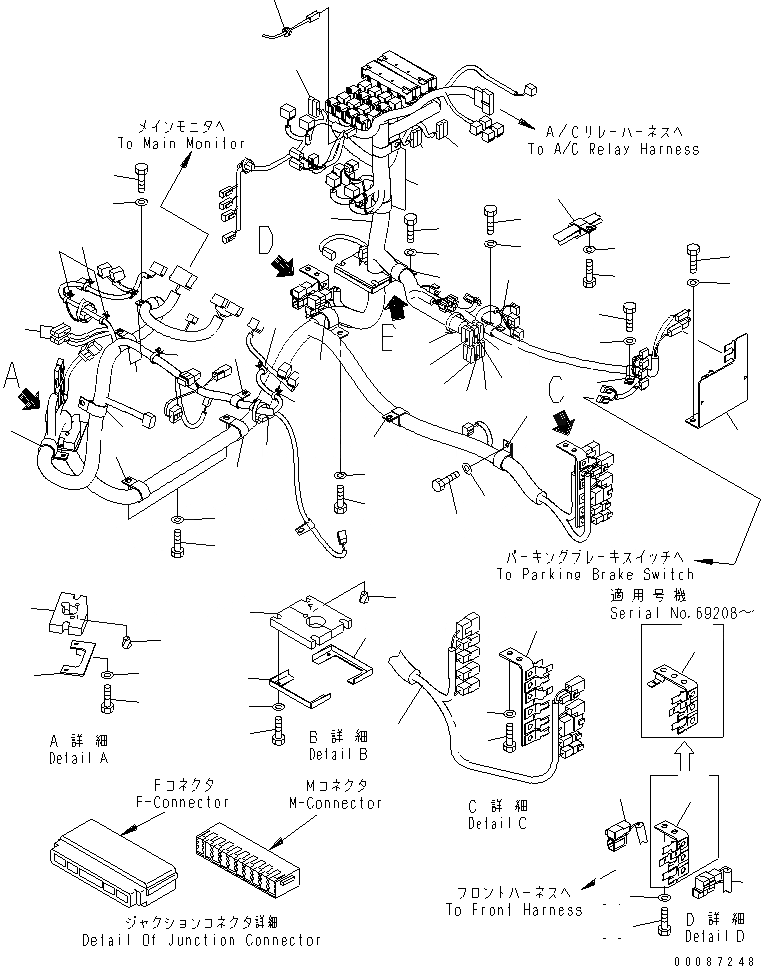 メインモニタへ
To Main Monitor

A/Cリレーハーネスへ
To A/C Relay Harness

D

E

A

C

パーキングブレーキスイッチへ
To Parking Brake Switch

適用号機
Serial No.69208～

A 詳細
Detail A

B 詳細
Detail B

C 詳細
Detail C

Fコネクタ
F-Connector

Mコネクタ
M-Connector

ジャクションコネクタ詳細
Detail Of Junction Connector

フロントハーネスへ
To Front Harness

D 詳細
Detail D

00087248