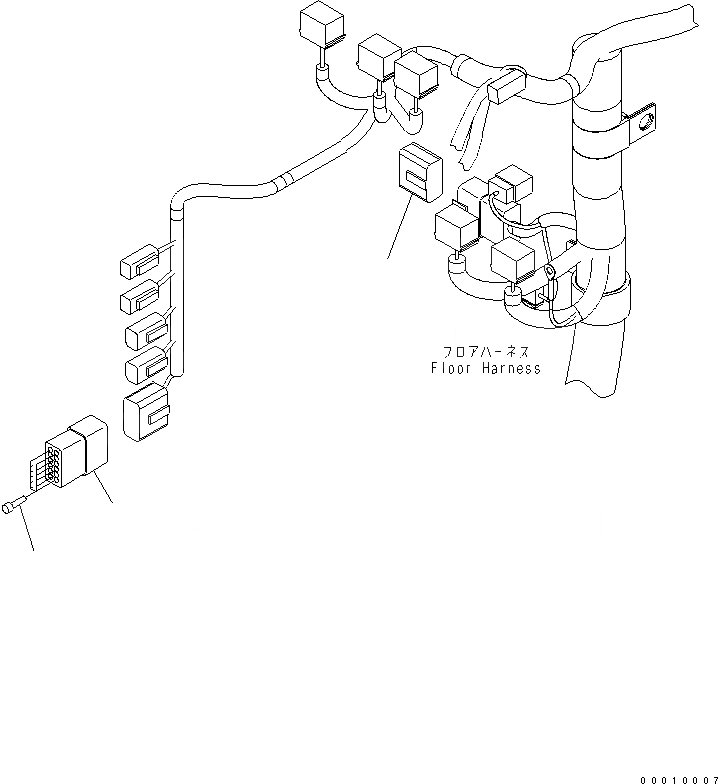 フロアハーネス
Floor Harness

00010007