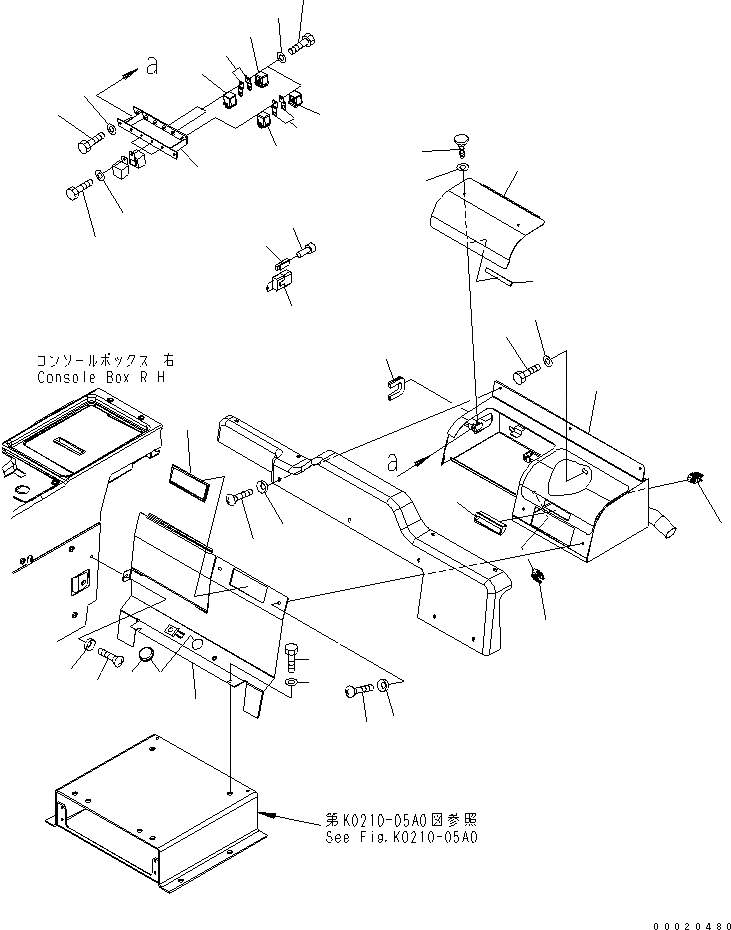 a

コンソールボックス 右
Console Box R H

a

第K0210-05A0図参照
See Fig.K0210-05A0

00020480