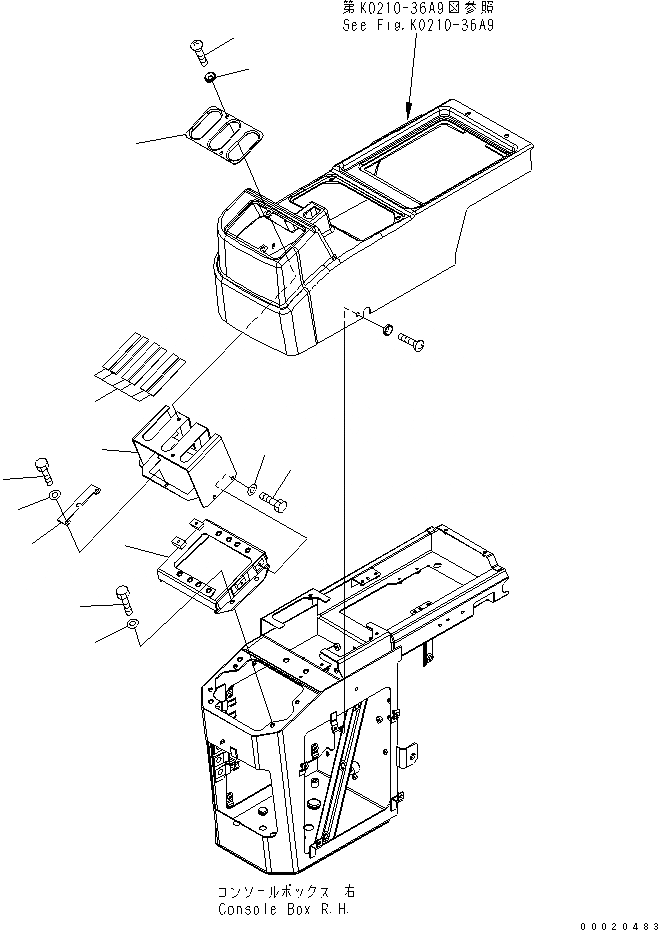 第K0210-36A9図参照
See Fig.K0210-36A9

コンソールボックス 右
Console Box R.H.

00020483