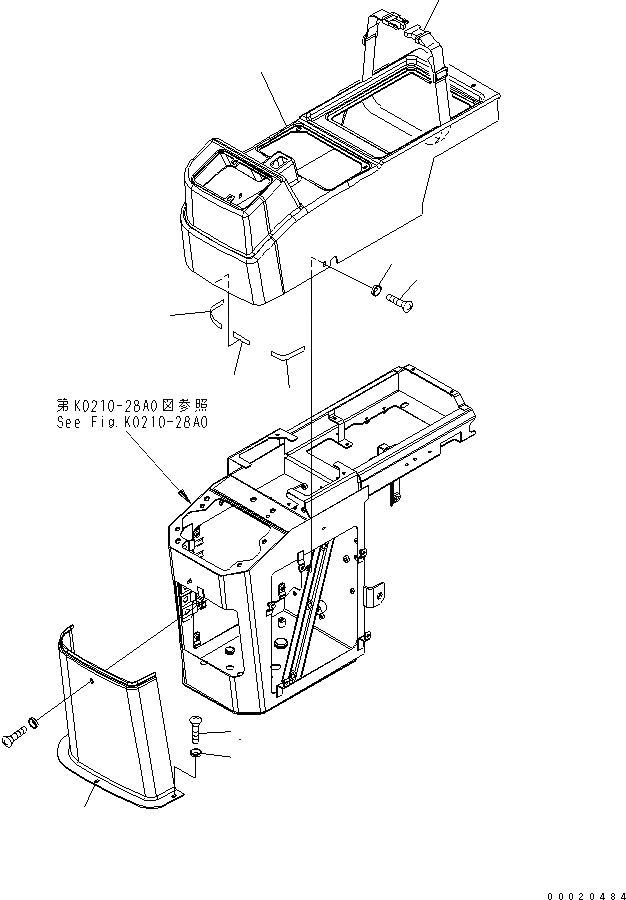 第K0210-28A0図参照
See Fig.K0210-28A0

00020484