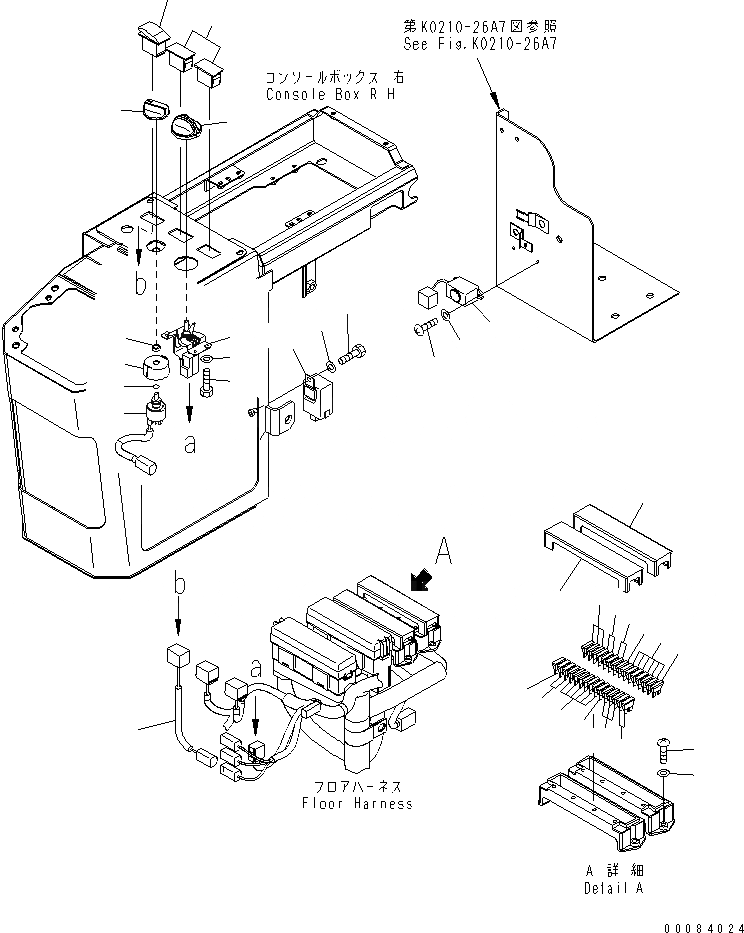 第K0210-26A7図参照
See Fig.K0210-26A7

コンソールボックス 右
Console Box R H

b

a

A

b

a

フロアハーネス
Floor Harness

A 詳細
Detail A

00084024