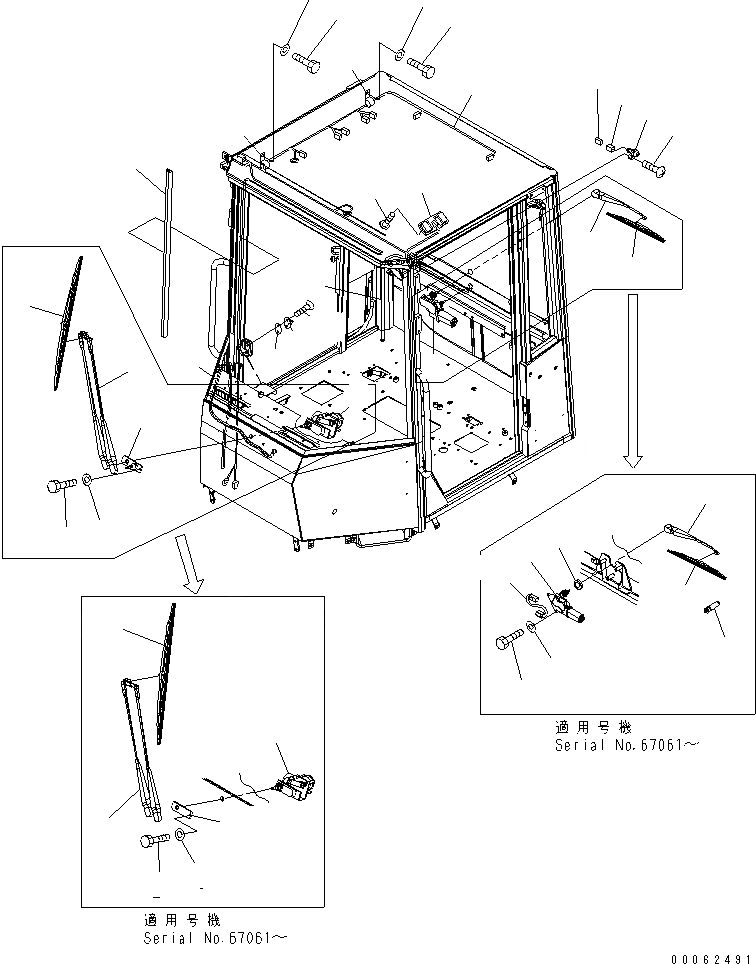 適用号機
Serial No.67061～

適用号機
Serial No.67061～

00062491