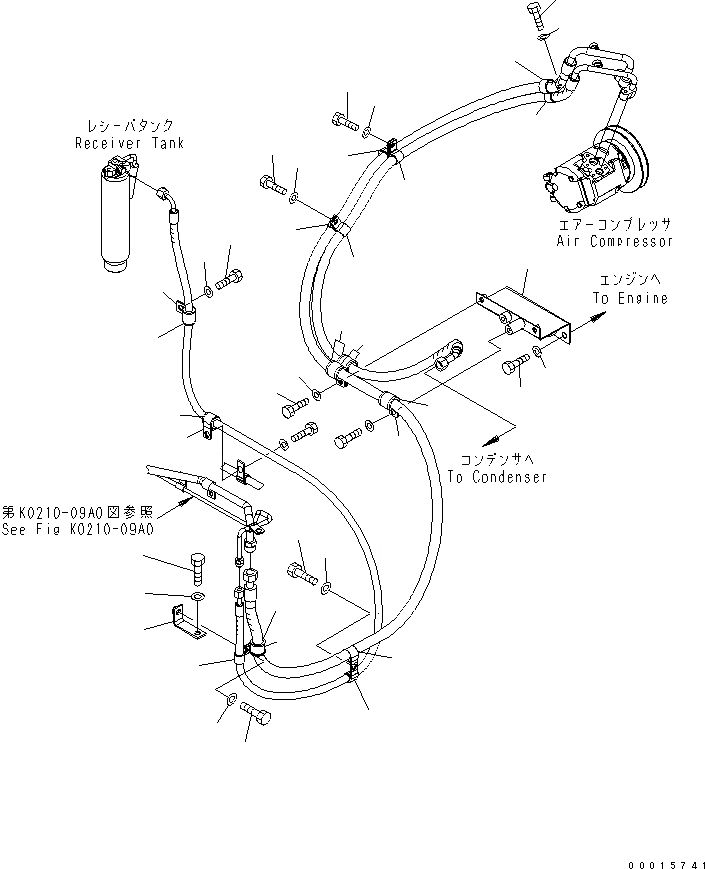 レシーバタンク
Receiver Tank

エアーコンプレッサ
Air Compressor

エンジンへ
To Engine

コンデンサへ
To Condenser

第K0210-09A0図参照
See Fig K0210-09A0

00015741