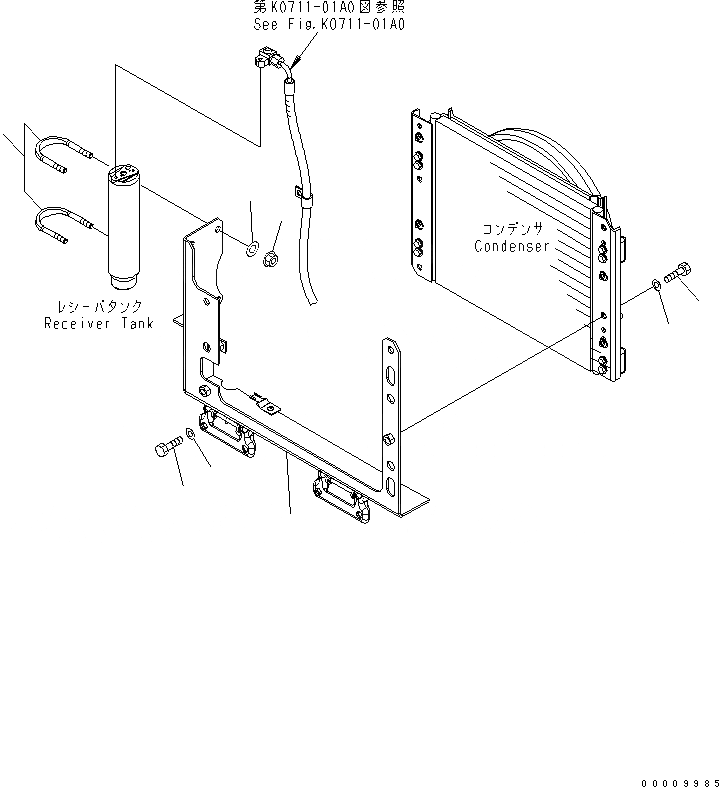 第K0711-01A0図参照
See Fig.K0711-01A0

コンデンサ
Condenser

レシーバタンク
Receiver Tank

00009985