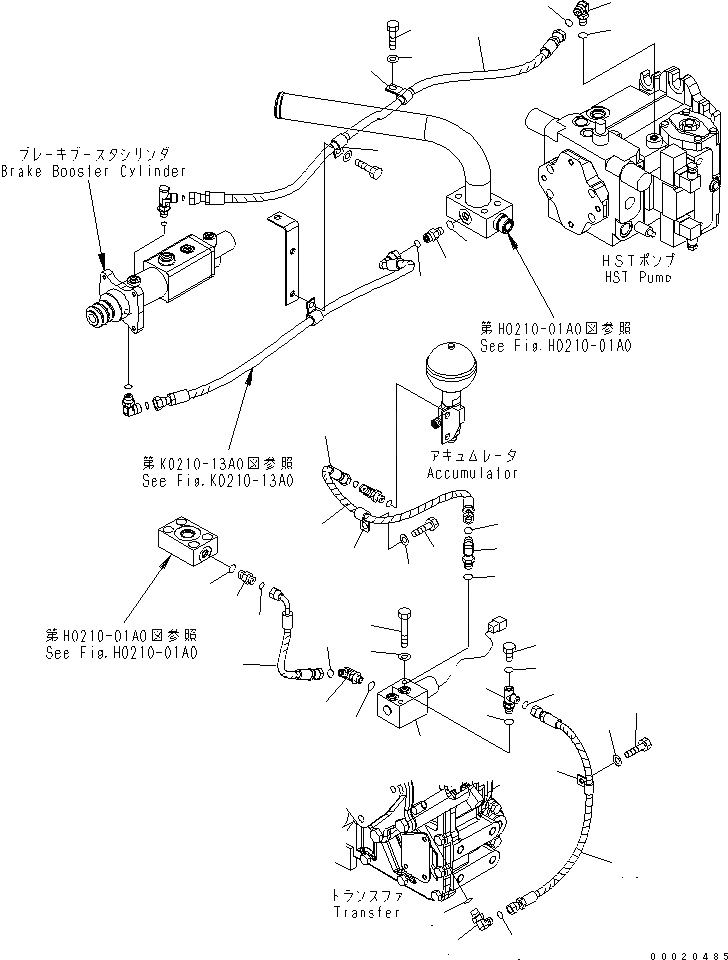 ブレーキブースタシリンダ
Brake Booster Cylinder

HSTポンプ
HST Pump

第H0210-01A0図参照
See Fig.H0210-01A0

第K0210-13A0図参照
See Fig.K0210-13A0

アキュムレータ
Accumulator

第H0210-01A0図参照
See Fig.H0210-01A0

トランスファ
Transfer

00020485