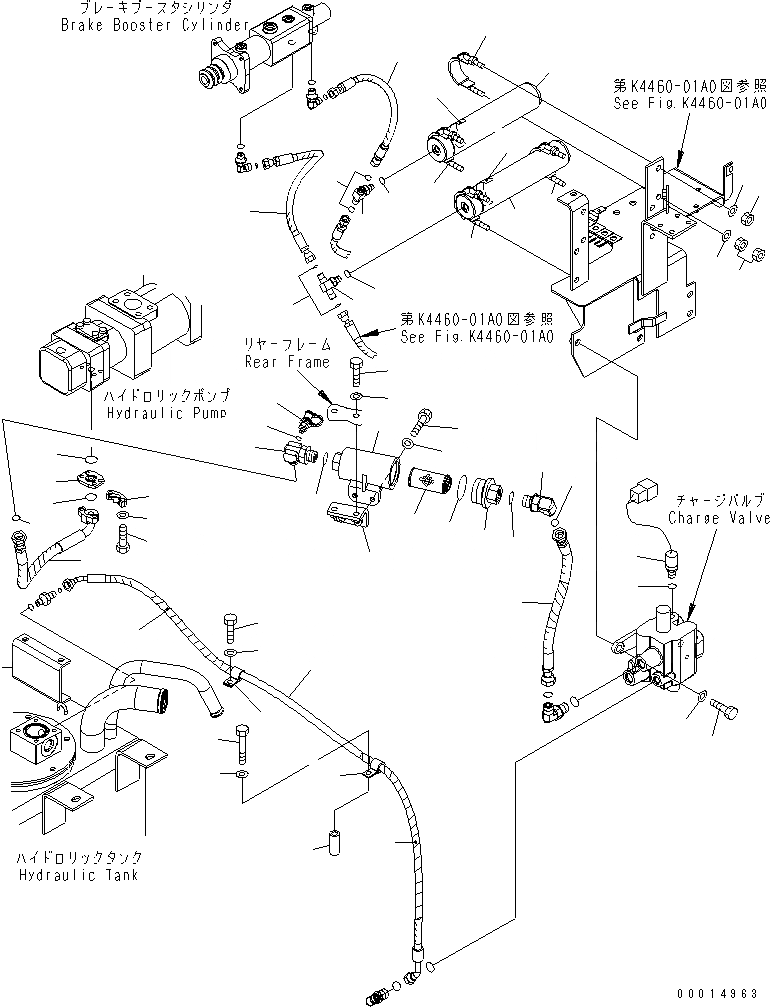 ブレーキブースタシリンダ
Brake Booster Cylinder

第K4460-01A0図参照
See Fig.K4460-01A0

第K4460-01A0図参照
See Fig.K4460-01A0

リヤーフレーム
Rear Frame

ハイドロリックポンプ
Hydraulic Pump

チャージバルブ
Charge Valve

ハイドロリックタンク
Hydraulic Tank

00014963