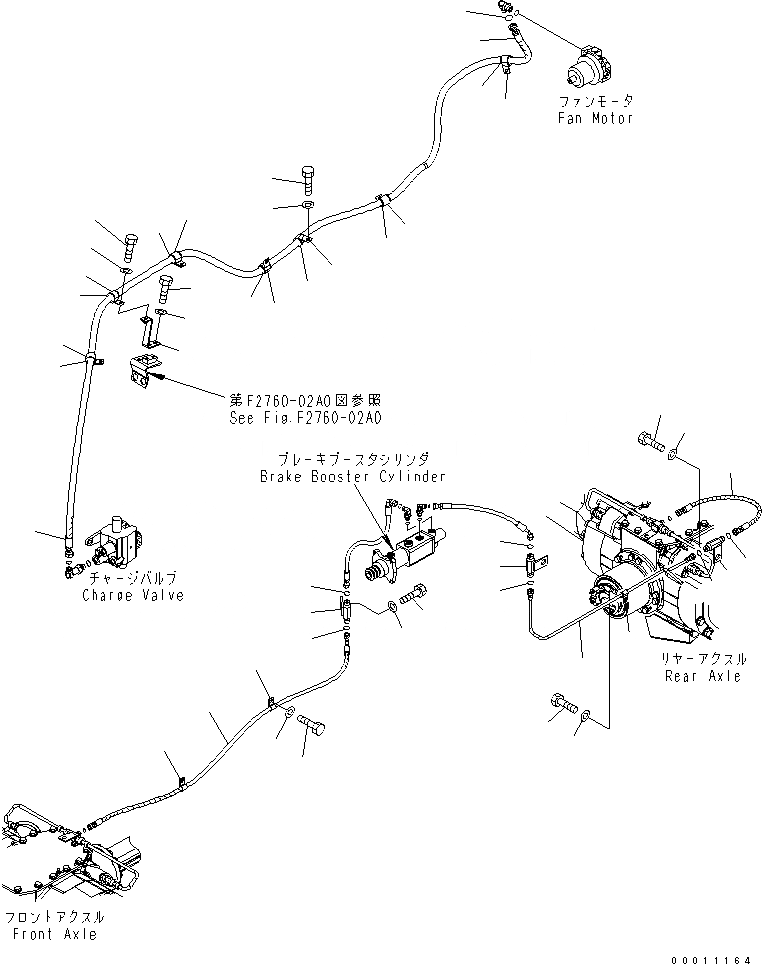 ファンモータ
Fan Motor

第F2760-02A0図参照
See Fig.F2760-02A0

ブレーキブースタシリンダ
Brake Booster Cylinder

チャージバルブ
Charge Valve

リヤーアクスル
Rear Axle

フロントアクスル
Front Axle

00011164