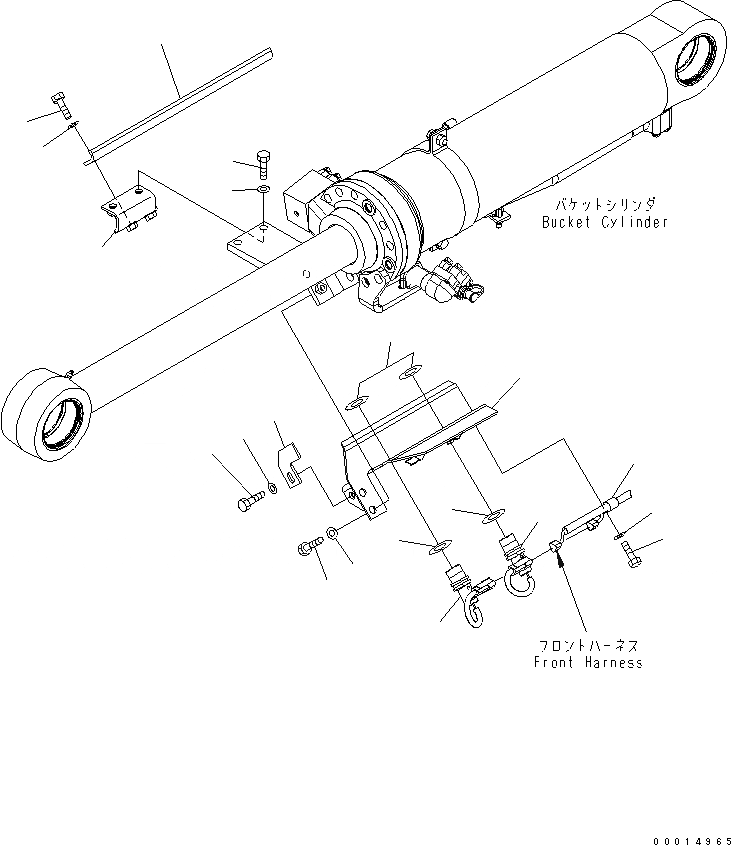 バケットシリンダ
Bucket Cylinder

フロントハーネス
Front Harness

00014965