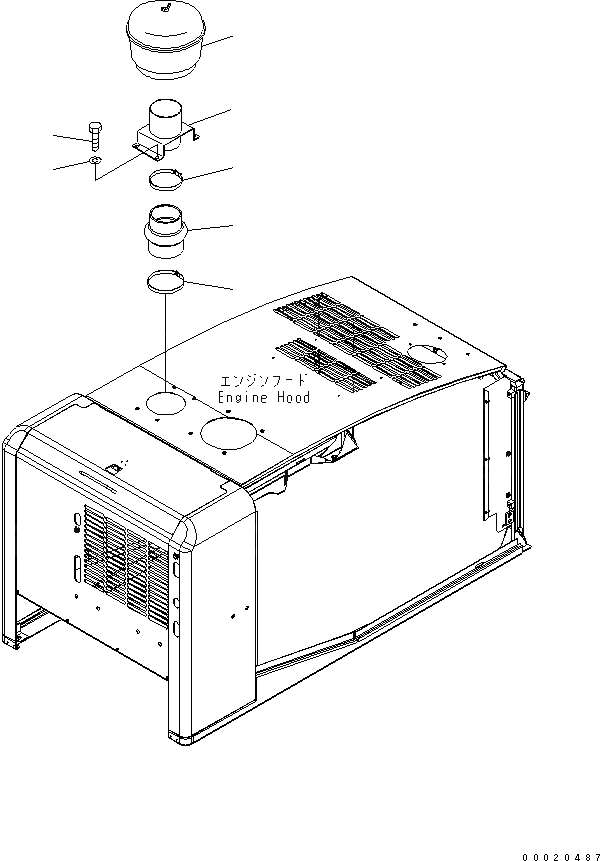 エンジンフード
Engine Hood

00020487