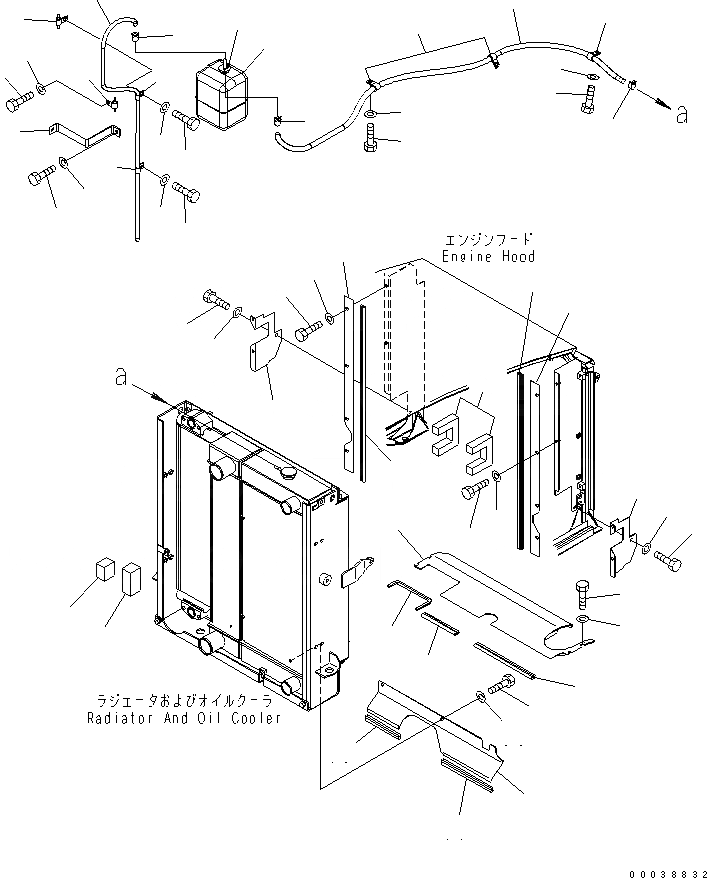 a

エンジンフード
Engine Hood

a

ラジエータおよびオイルクーラ
Radiator And Oil Cooler

00038832