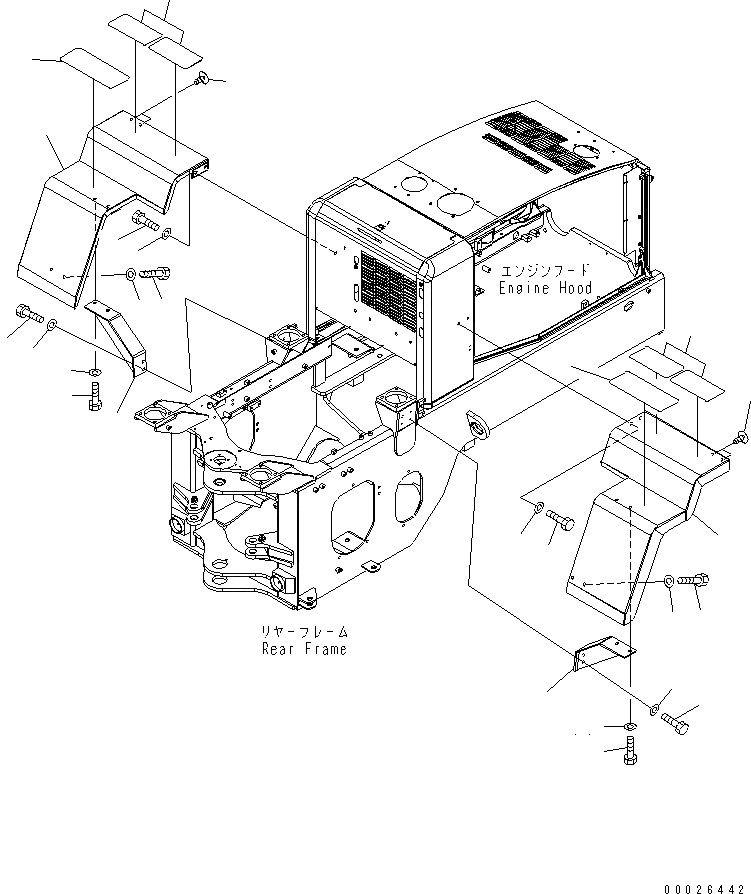 エンジンフード
Engine Hood

リヤーフレーム
Rear Frame

00026442