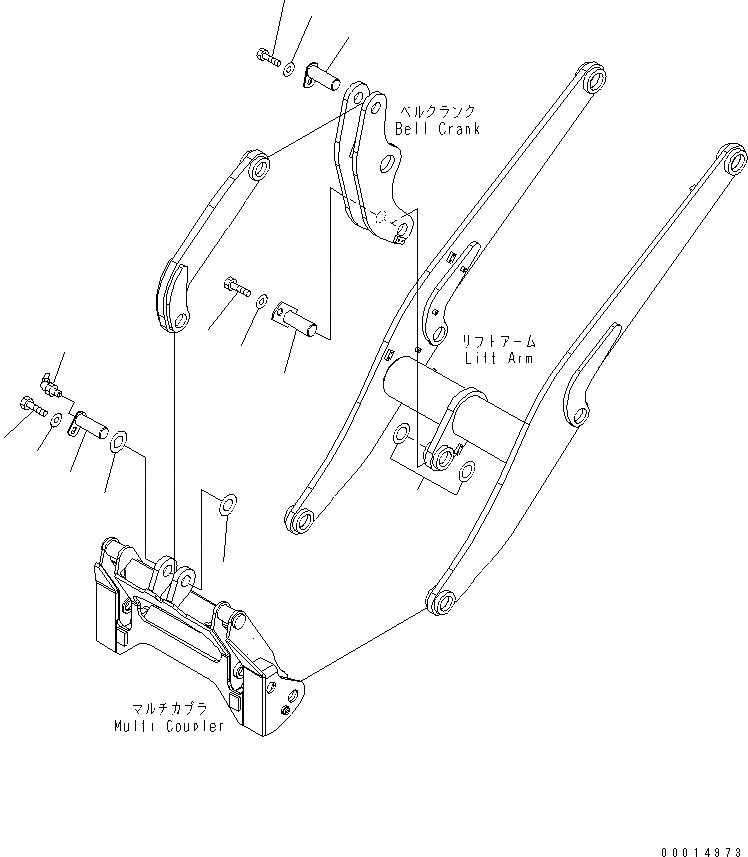 ベルクランク
Bell Crank

リフトアーム
Lift Arm

マルチカプラ
Multi Coupler

00014973