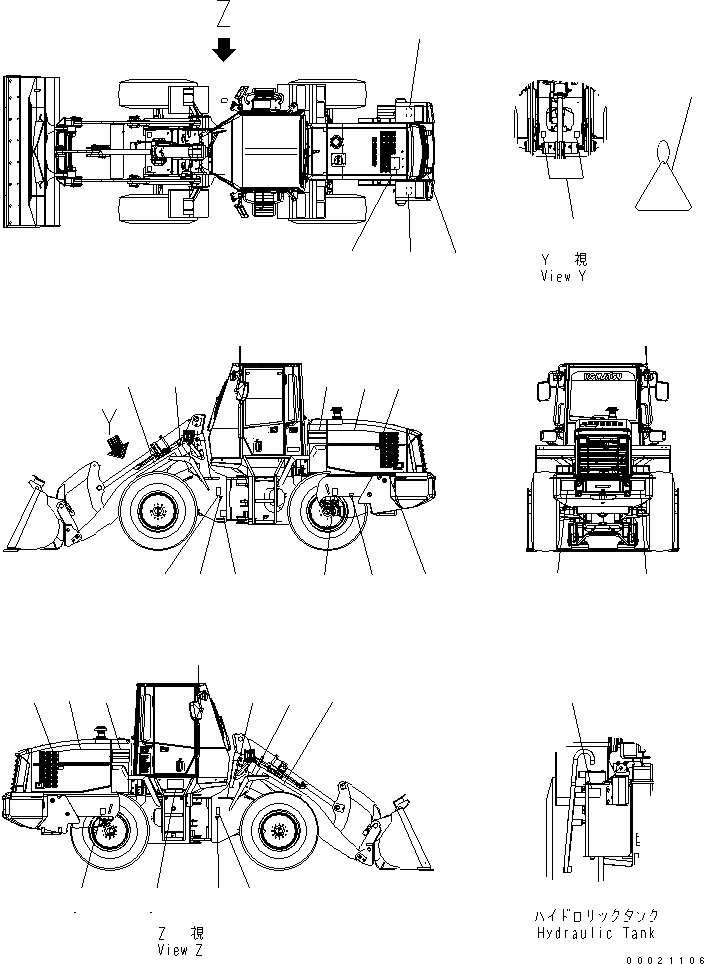 Z

Y 視
View Y

Y

KOMATSU

Z 視
View Z

ハイドロリックタンク
Hydraulic Tank

00021106