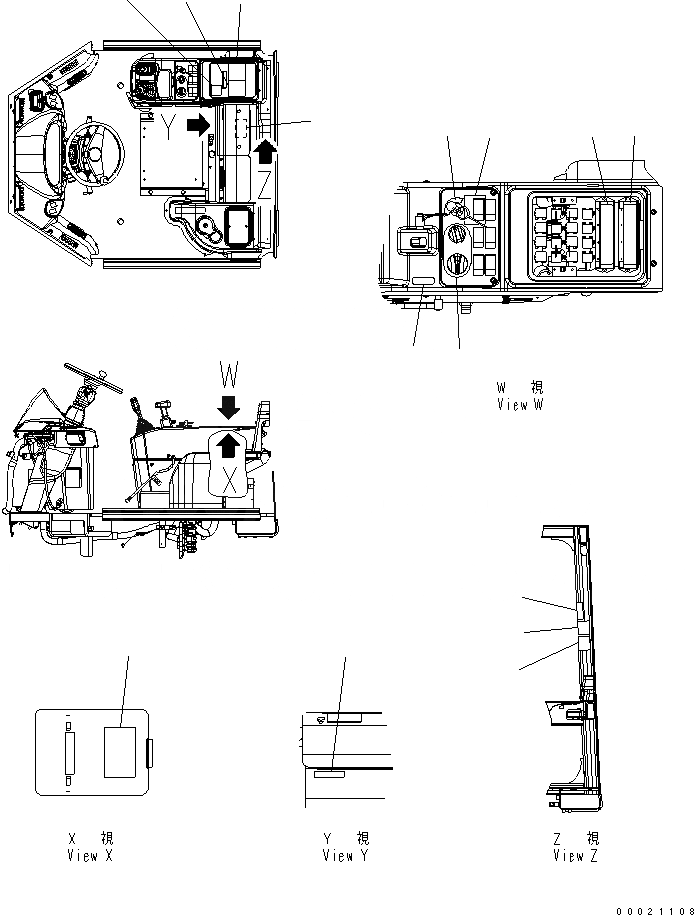 Y

Z

W 視
View W

W

X

X 視
View X

Y 視
View Y

Z 視
View Z

00021108