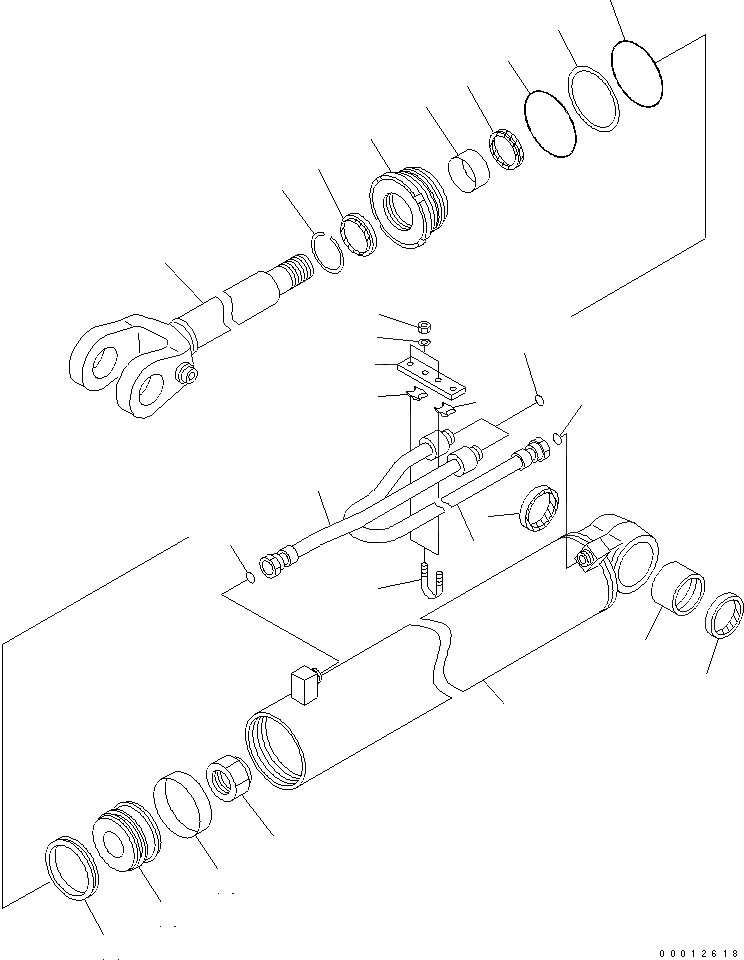 00012618