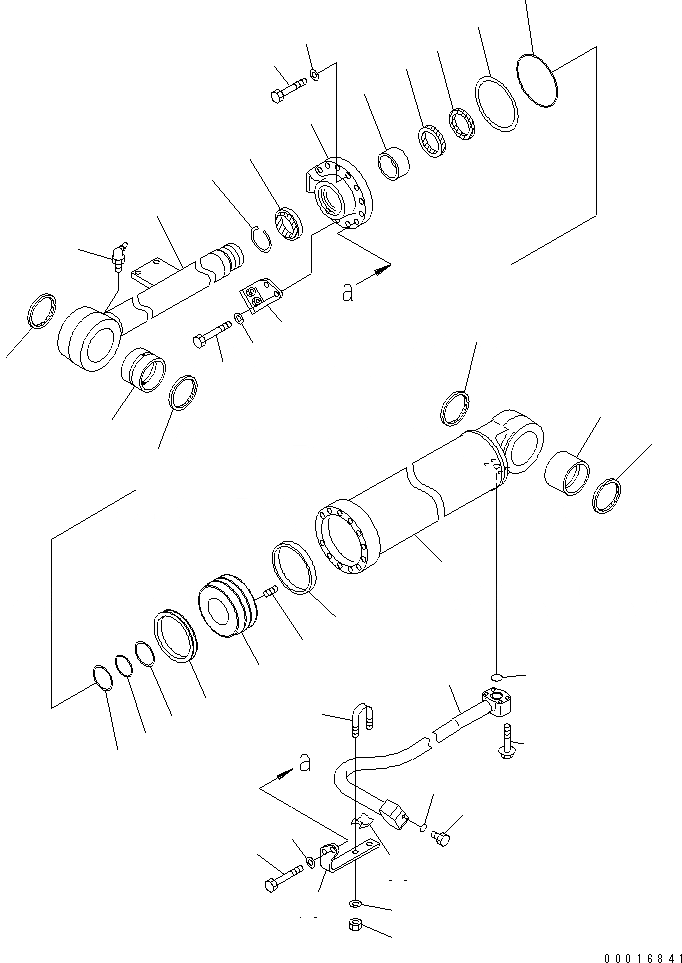 a

a

00016841