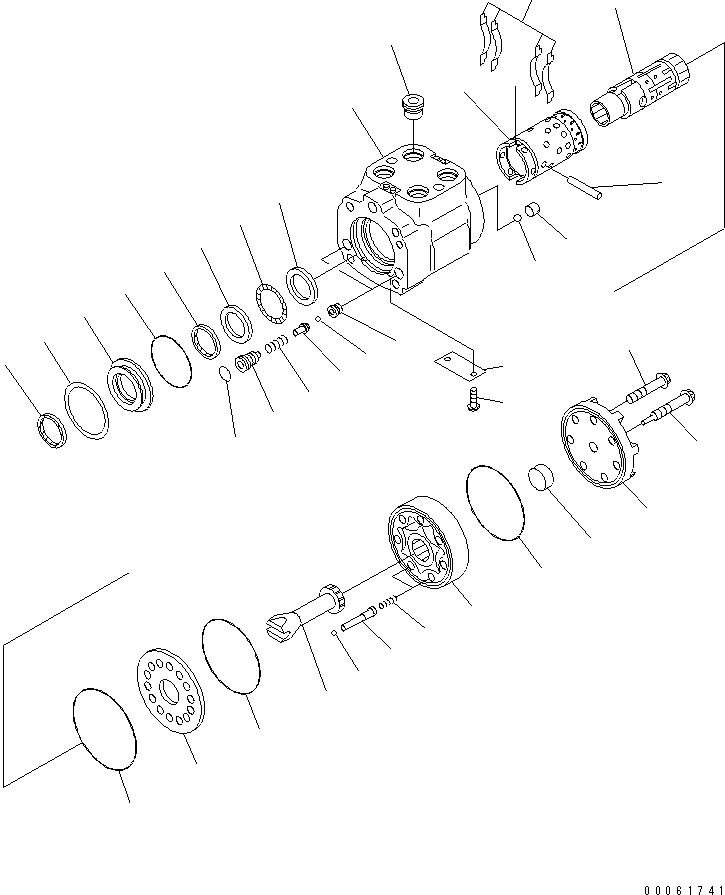 00061741