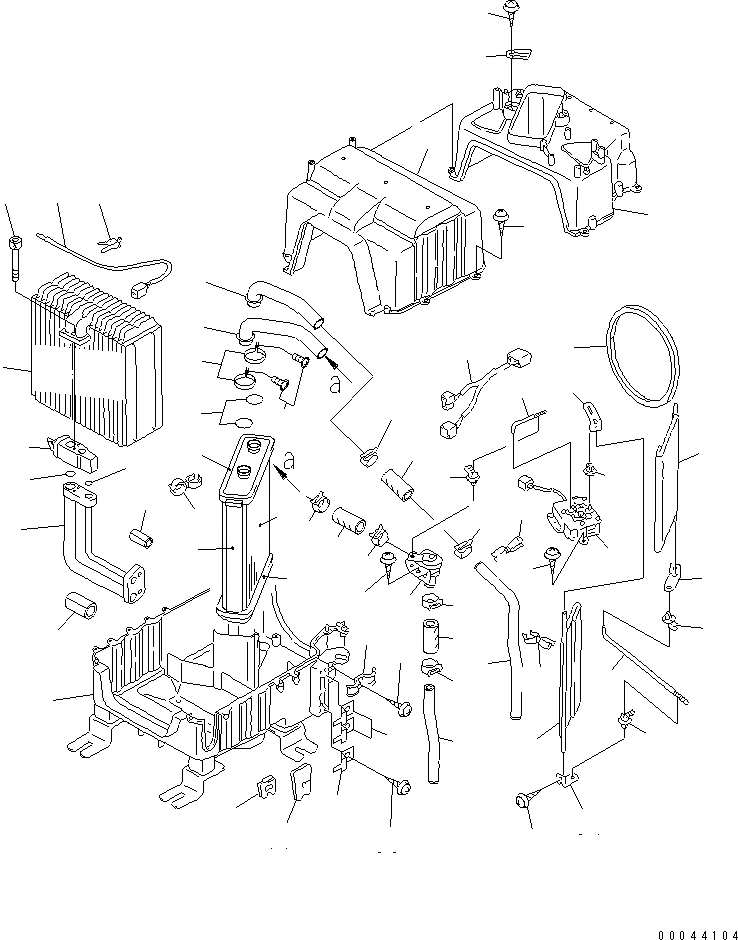 a

a

00044104