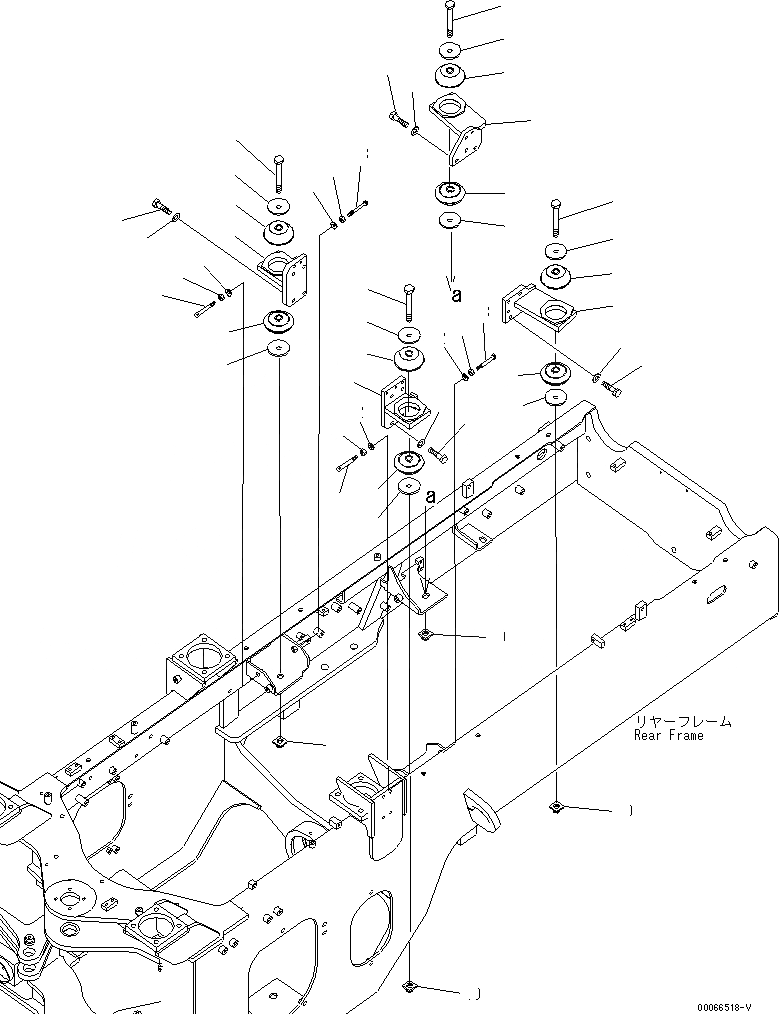 a

a

リヤーフレーム
Rear Frame

00066518-V