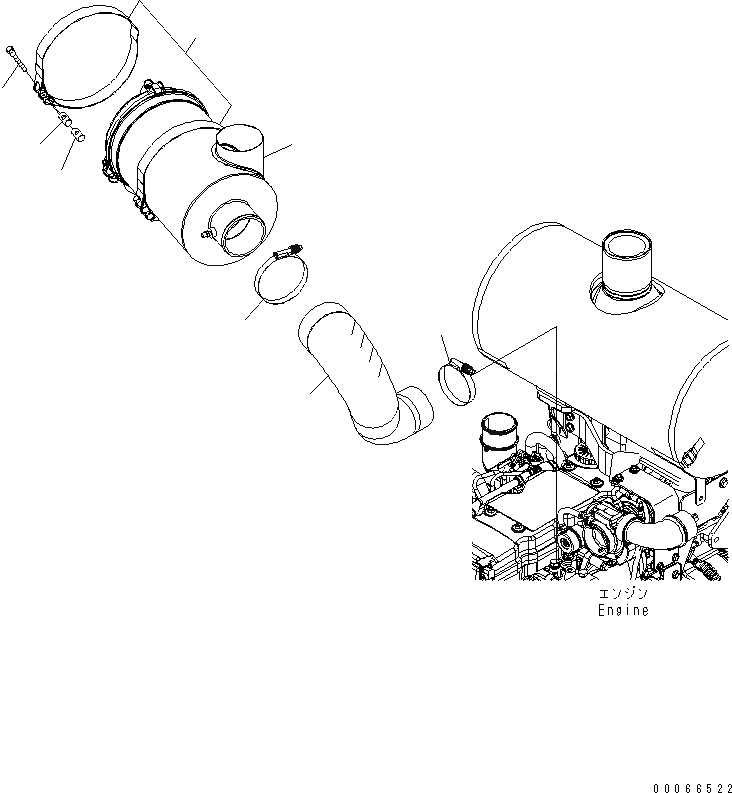 エンジン
Engine

00066522