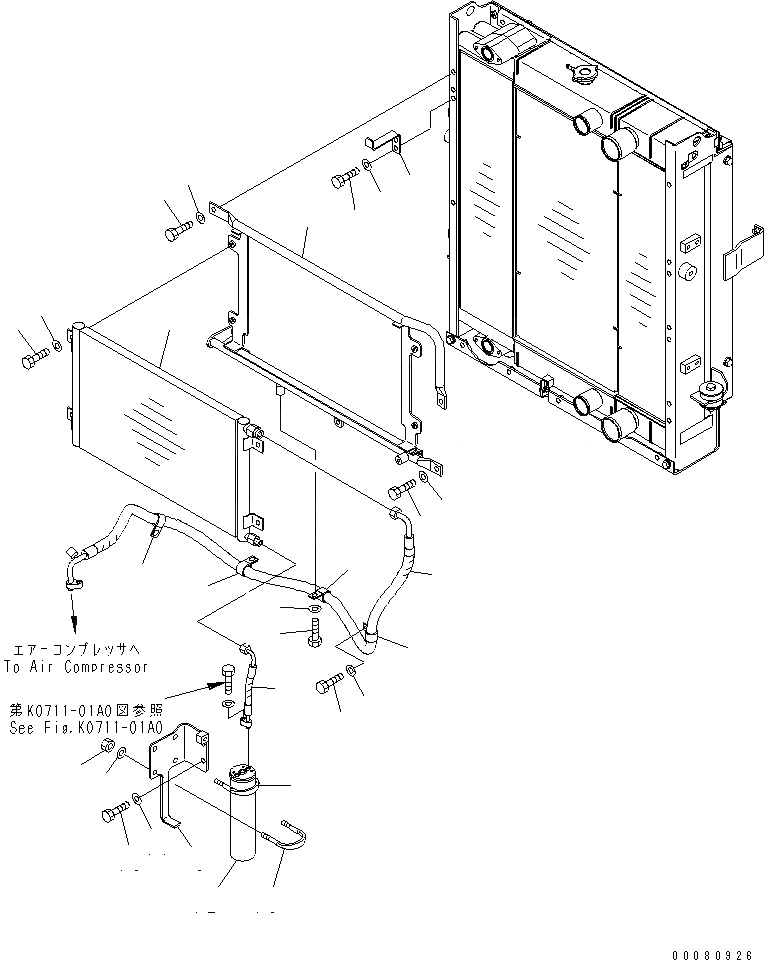 エアーコンプレッサへ
To Air Compressor

第K0711-01A0図参照
See Fig.K0711-01A0

00080926