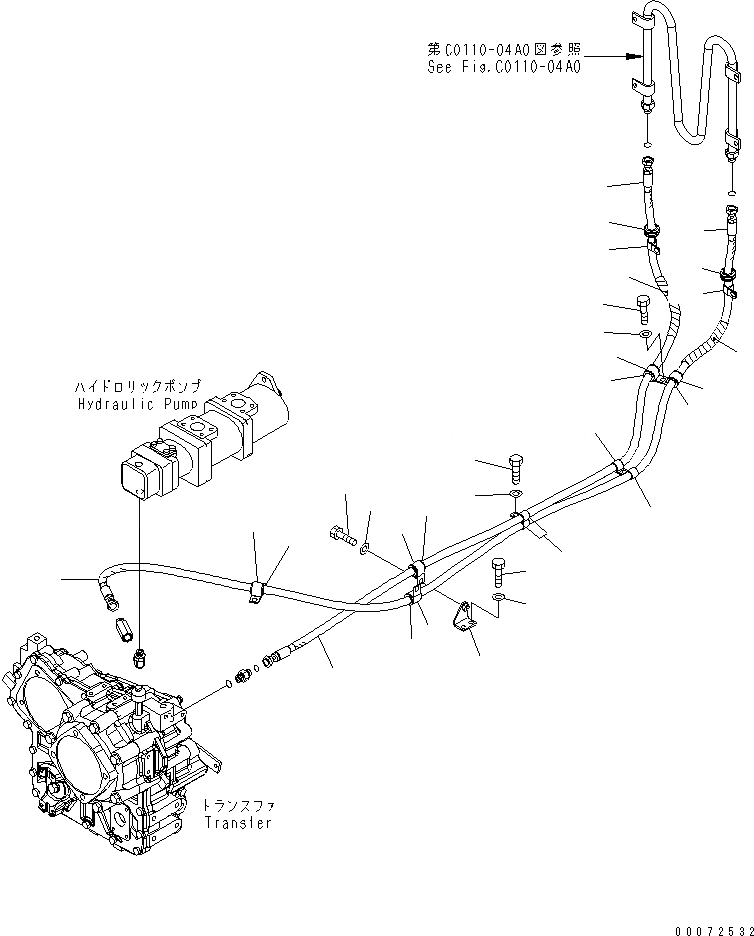 第C0110-04A0図参照
See Fig.C0110-04A0

ハイドロリックポンプ
Hydraulic Pump

トランスファ
Transfer

00072532