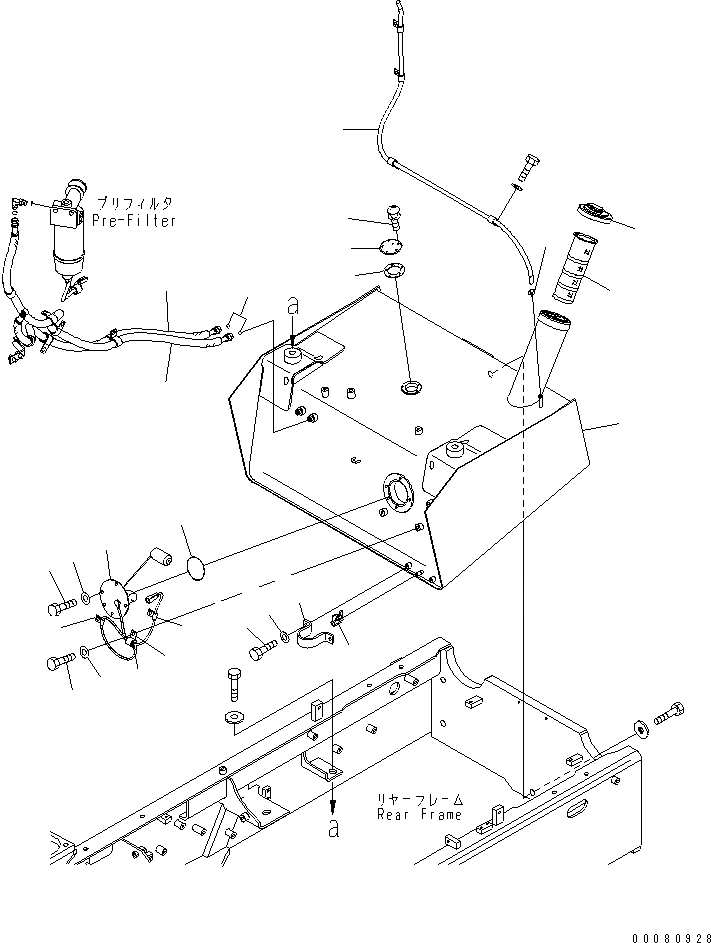 プリフィルタ
Pre-Filter

a

リヤーフレーム
Rear Frame

a

00080928