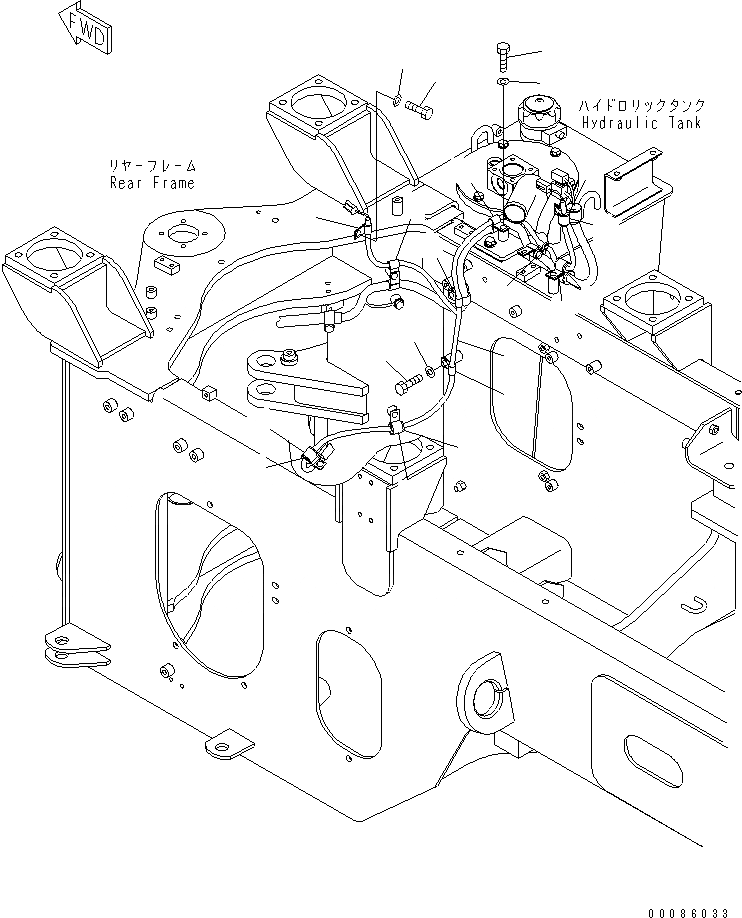 FWD

ハイドロリックタンク
Hydraulic Tank

リヤーフレーム
Rear Frame

00086033