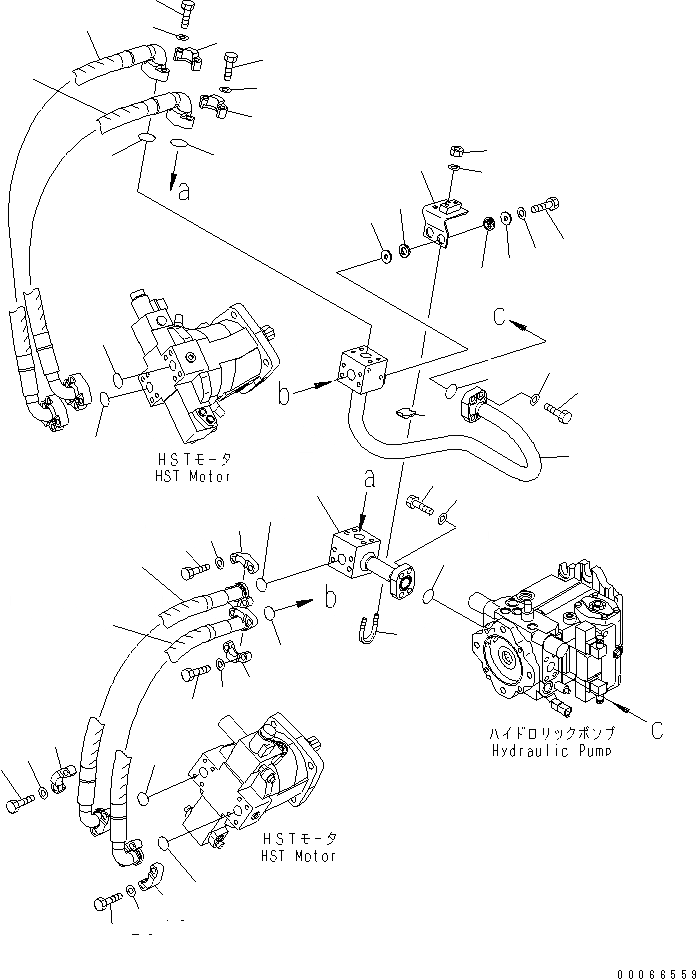 a
C
b
HSTモータ
HST Motor
a
b
ハイドロリックポンプ
Hydraulic Pump
C
HSTモータ
HST Motor
00066559