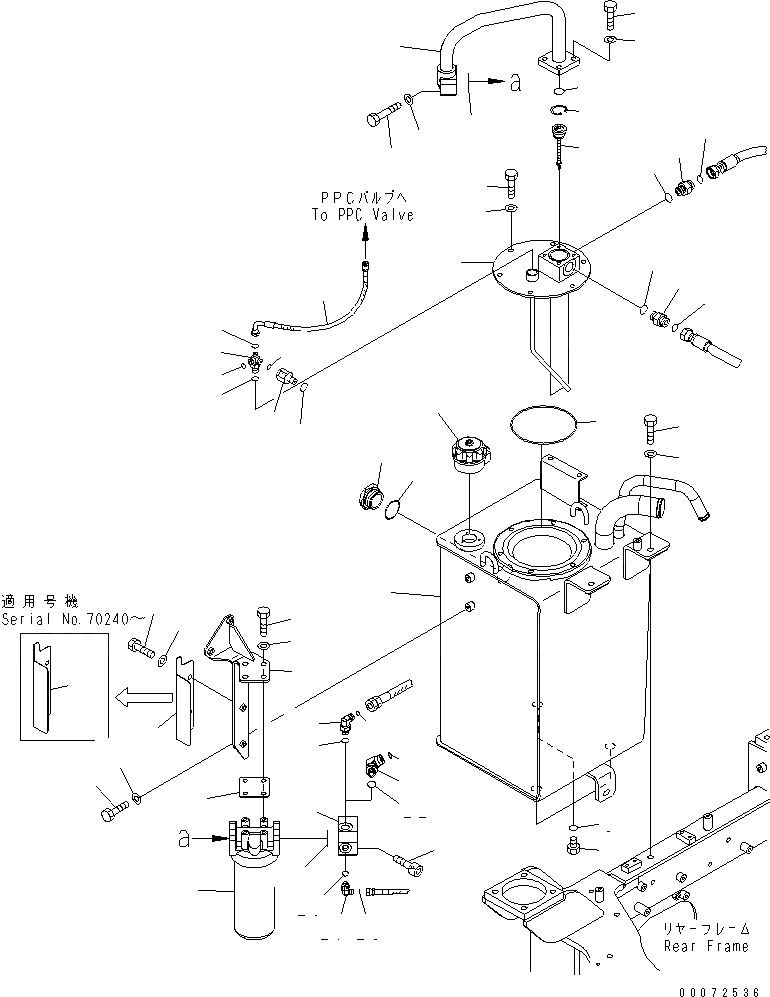 a

PPCバルブへ
To PPC Valve

適用号機
Serial No.70240～

a

リヤーフレーム
Rear Frame

00072536