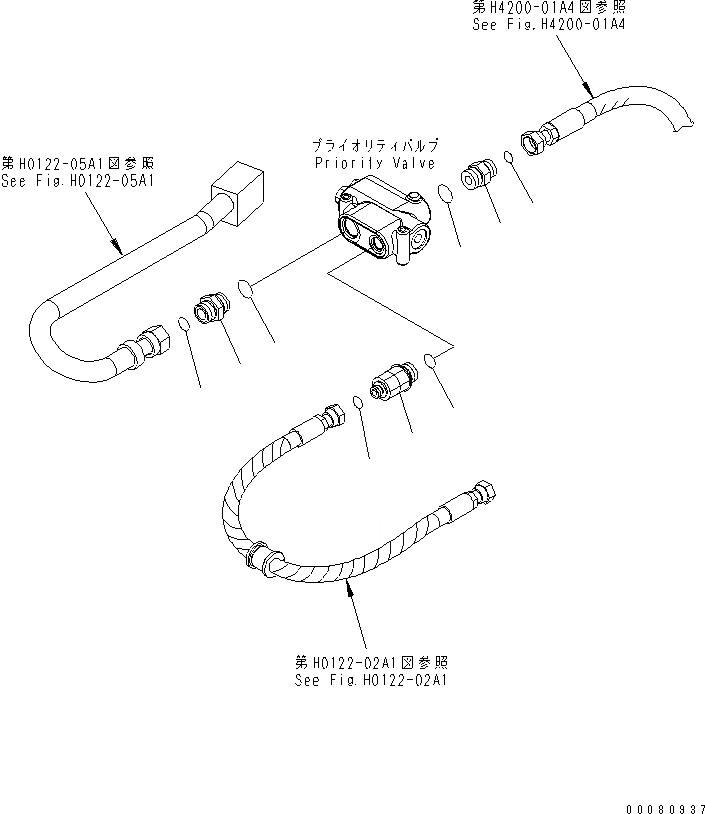 第H4200-01A4図参照
See Fig.H4200-01A4

第H0122-05A1図参照
See Fig.H0122-05A1

プライオリティバルブ
Priority Valve

第H0122-02A1図参照
See Fig.H0122-02A1

00080937