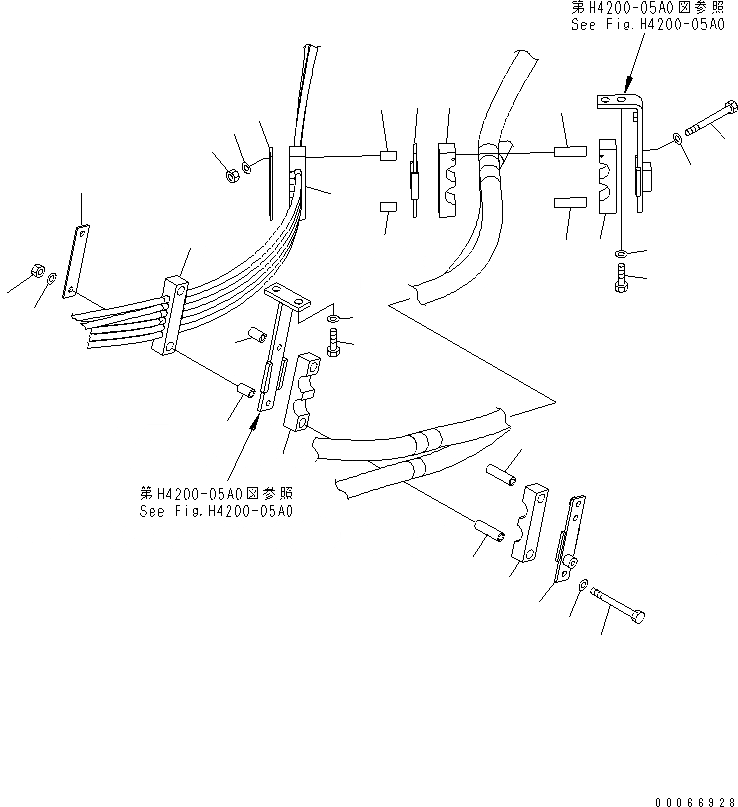 第H4200-05A0図参照
See Fig.H4200-05A0

第H4200-05A0図参照
See Fig.H4200-05A0

00066928