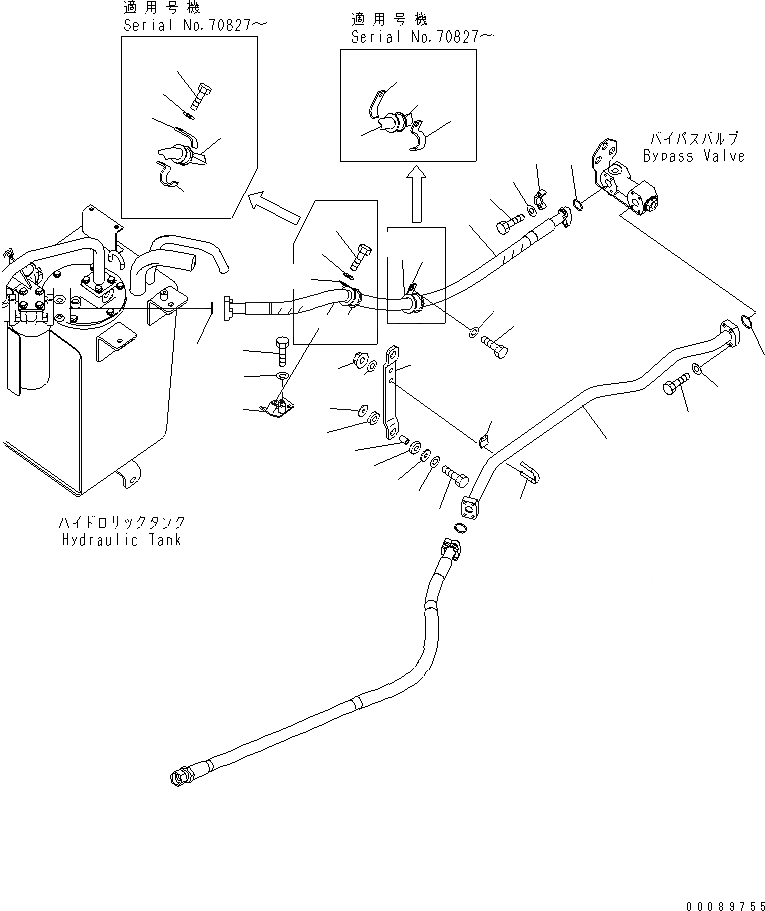 適用号機
Serial No.70827～

適用号機
Serial No.70827～

バイパスバルブ
Bypass Valve

ハイドロリックタンク
Hydraulic Tank

00089755