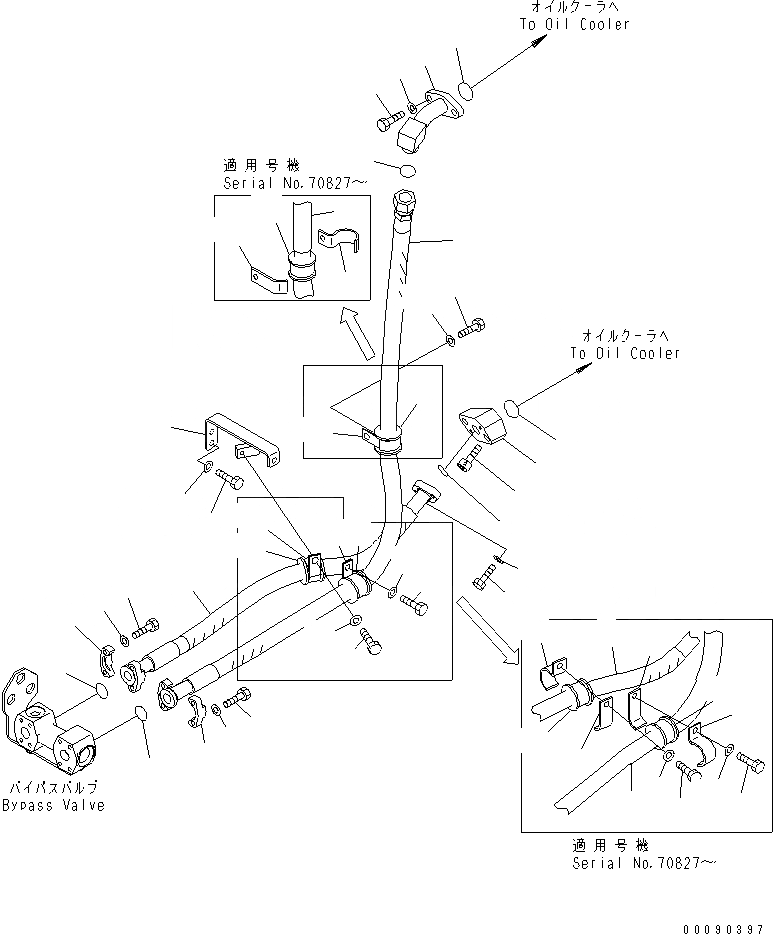 オイルクーラへ
To Oil Cooler

適用号機
Serial No.70827～

オイルクーラへ
To Oil Cooler

バイパスバルブ
Bypass Valve

適用号機
Serial No.70827～

00090397