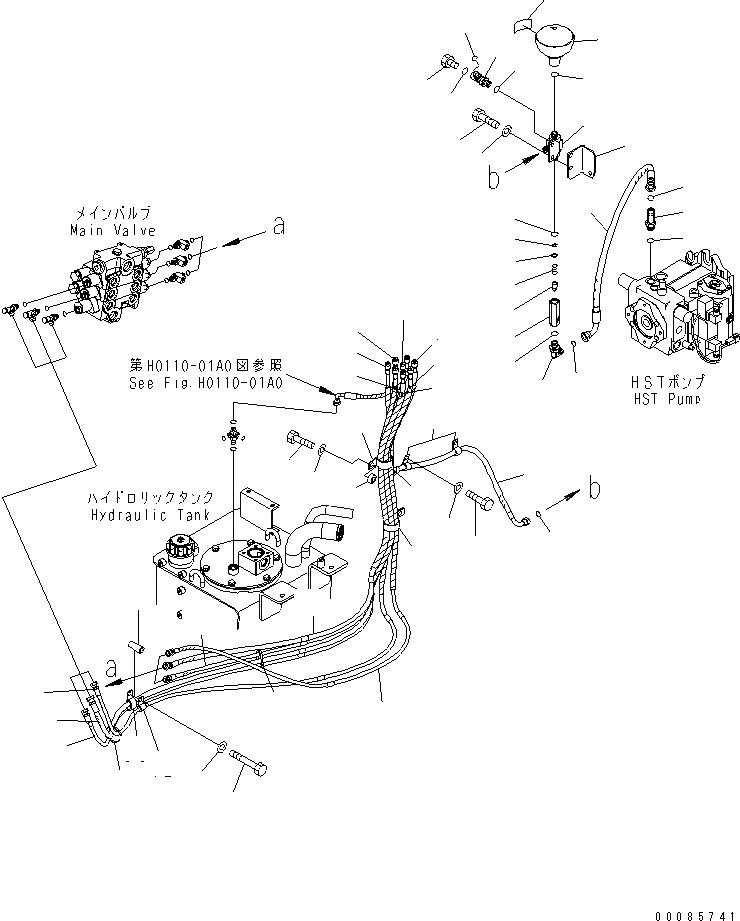 メインバルブ
Main Valve

a

b

第H0110-01A0図参照
See Fig.H0110-01A0

HSTポンプ
HST Pump

ハイドロリックタンク
Hydraulic Tank

b

a

00085741