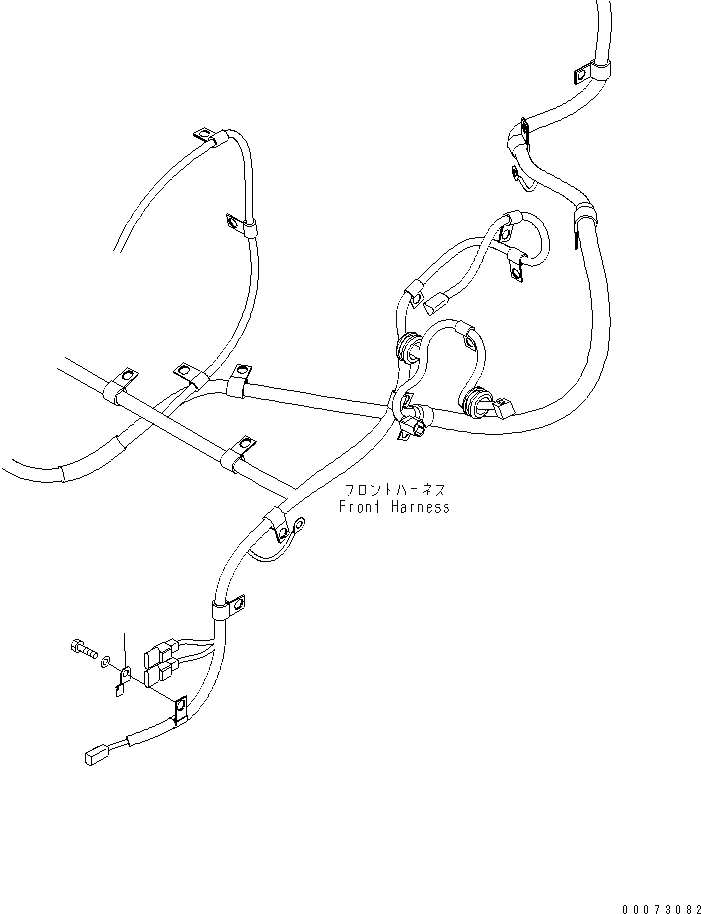 フロントハーネス
Front Harness

00073082