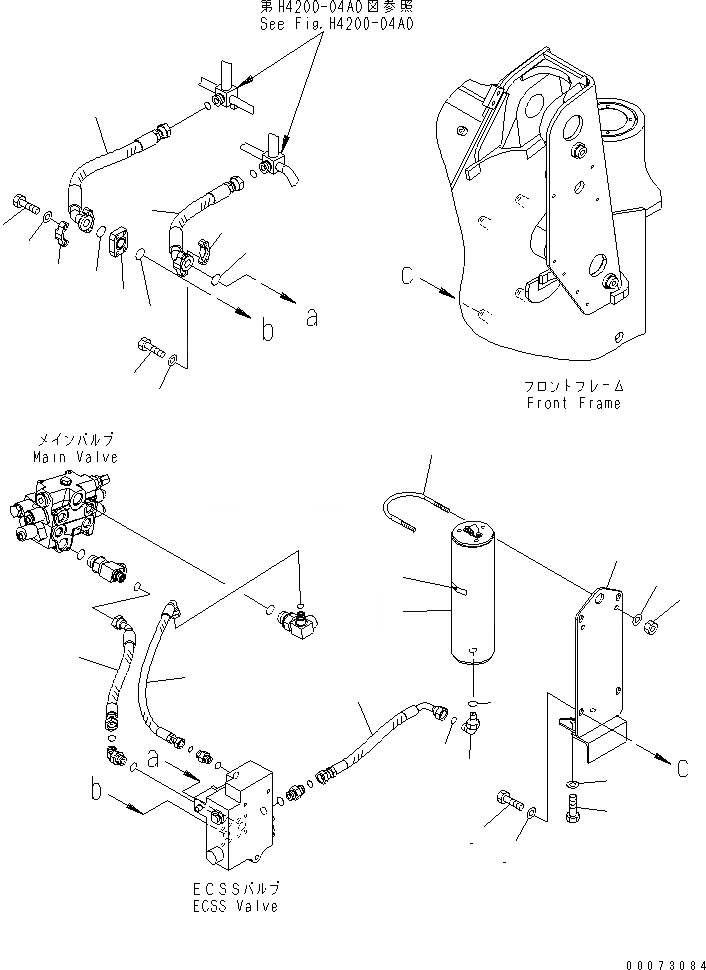 第H4200-04A0図参照
See Fig.H4200-04A0

a
b

C

フロントフレーム
Front Frame

メインバルブ
Main Valve

a
b

C

ECSSバルブ
ECSS Valve

00073084