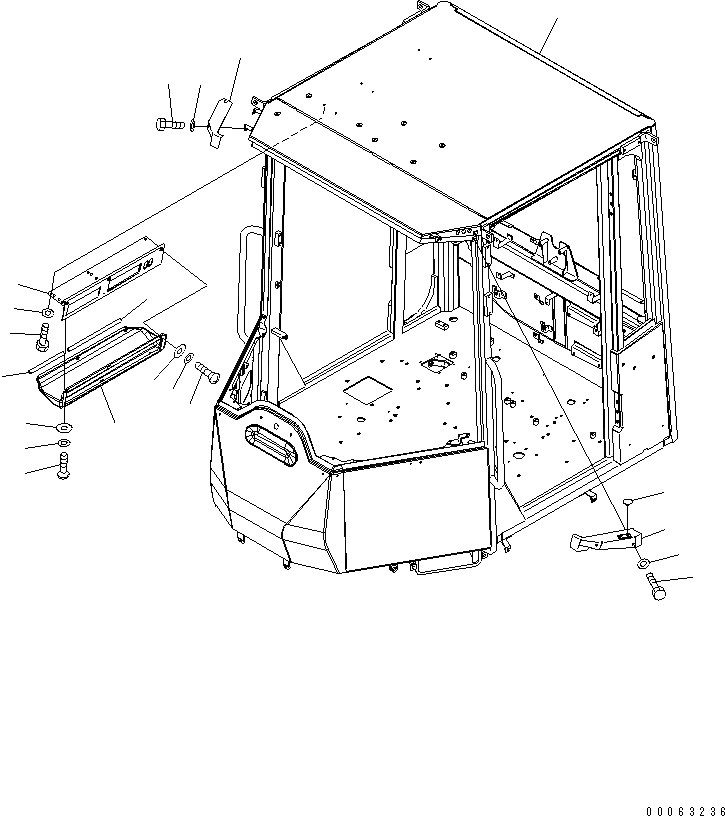 00063236