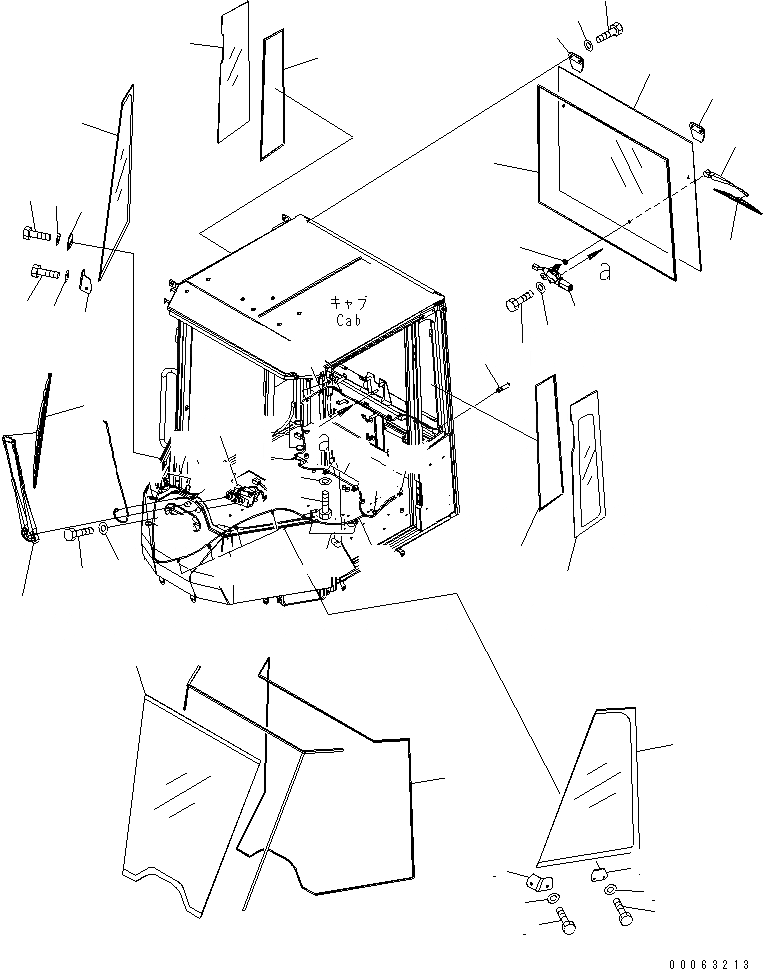 キャブ
Cab

a

a

00063213