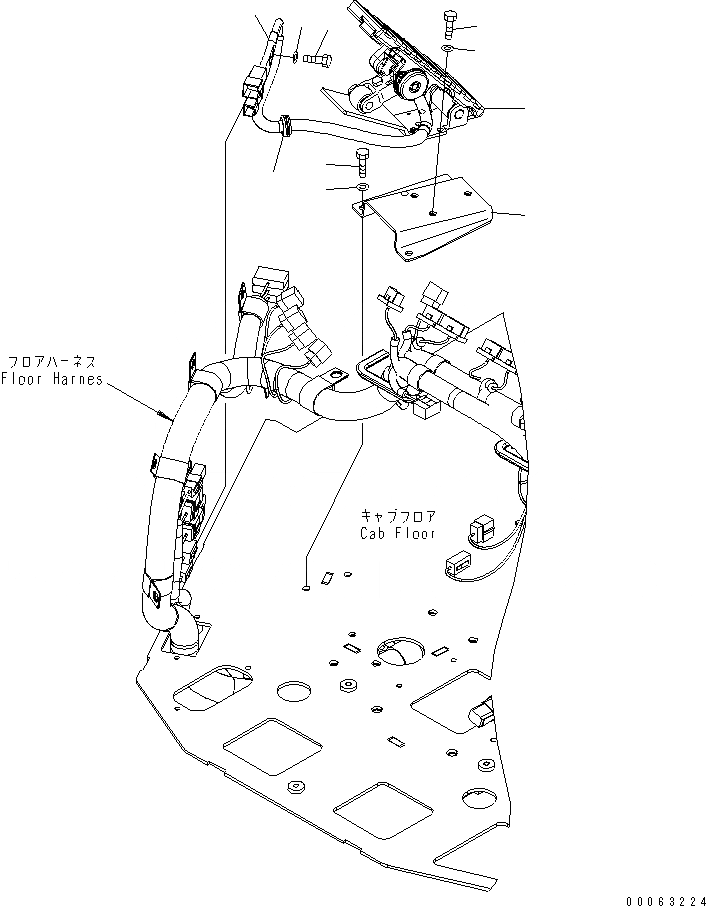 フロアハーネス
Floor Harnes

キャブフロア
Cab Floor

00063224