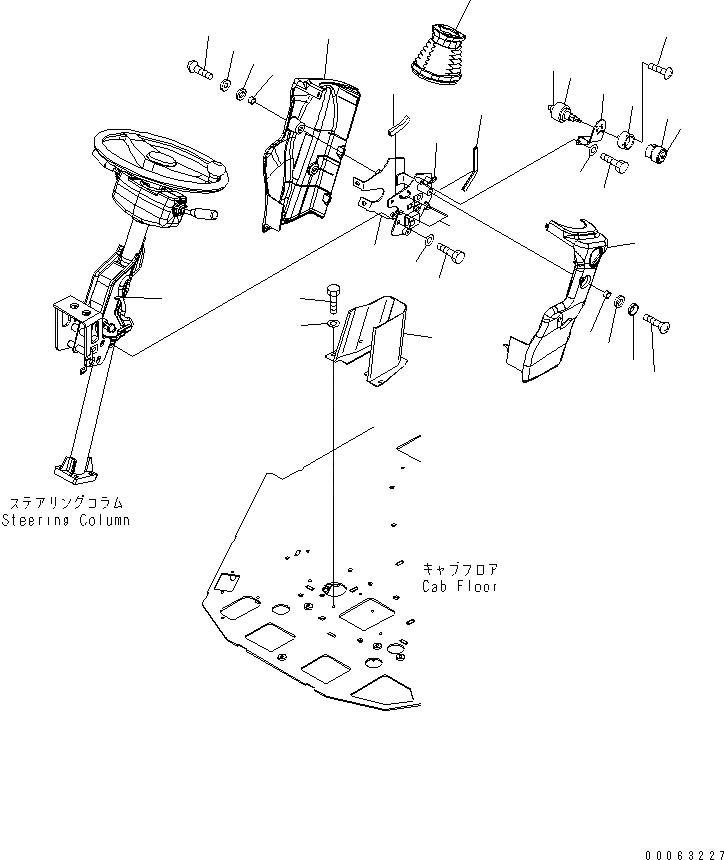 ステアリングコラム
Steering Column

キャブフロア
Cab Floor

00063227