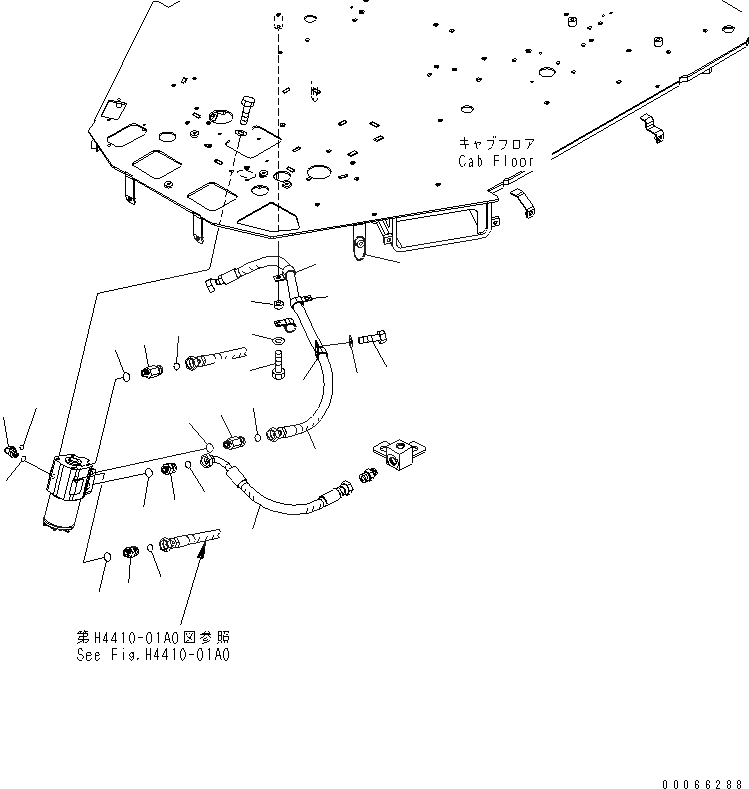 キャブフロア
Cab Floor

第H4410-01A0図参照
See Fig.H4410-01A0

00066288