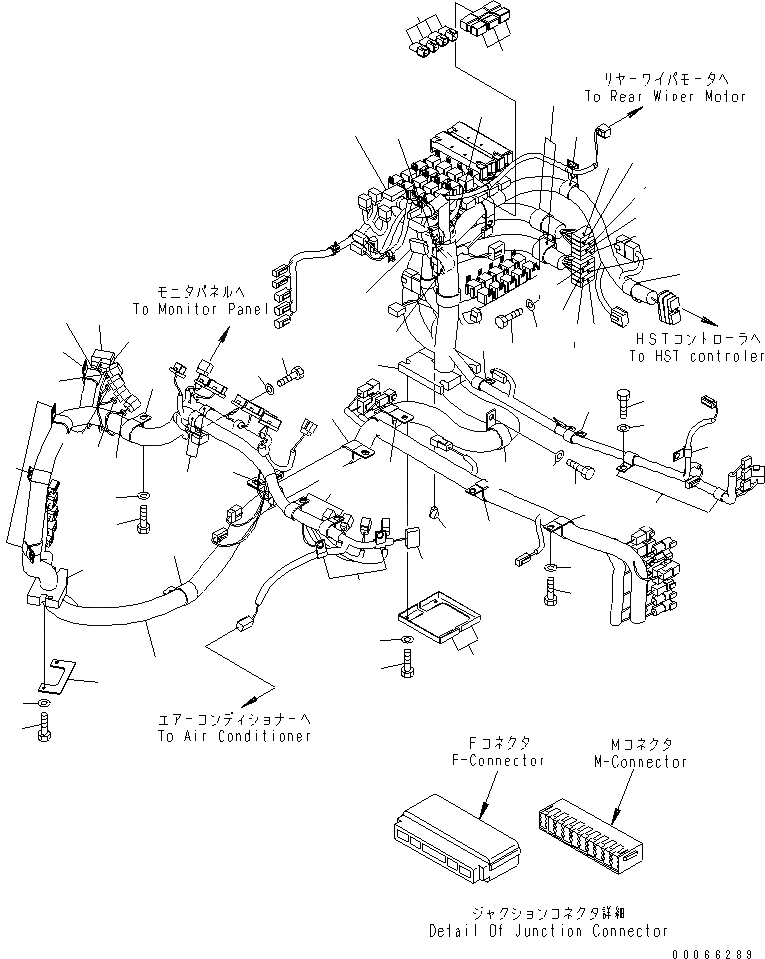 リヤーワイパモータへ
To Rear Wiper Motor

モニタパネルへ
To Monitor Panel

HSTコントローラへ
To HST controler

エアーコンディショナーへ
To Air Conditioner

Fコネクタ
F-Connector

Mコネクタ
M-Connector

ジャクションコネクタ詳細
Detail Of Junction Connector

00066289