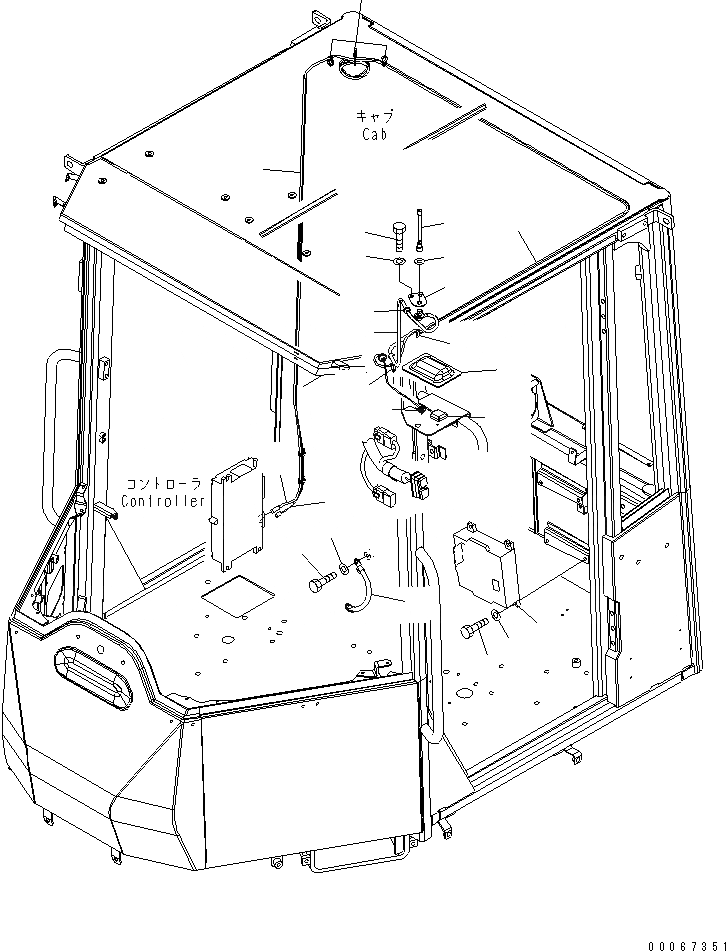 キャブ
Cab

コントローラ
Controller

00067351