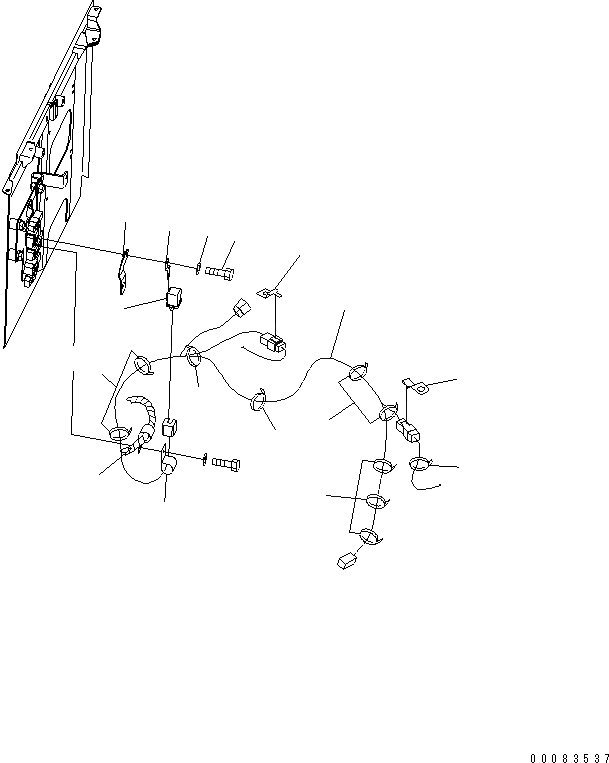 00083537