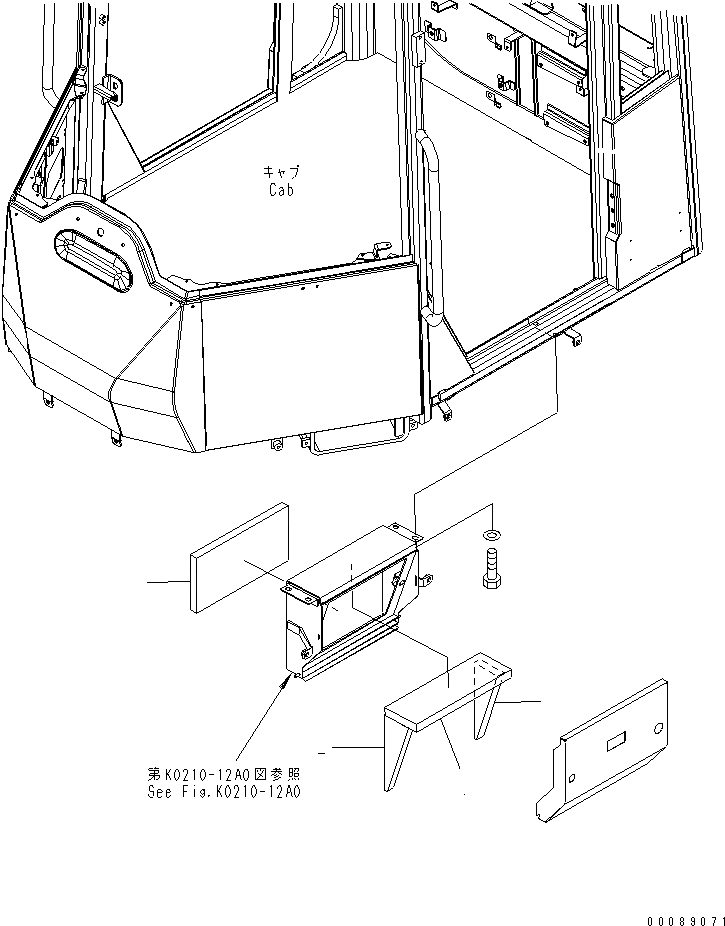 キャブ
Cab

第K0210-12A0図参照
See Fig.K0210-12A0

00089071