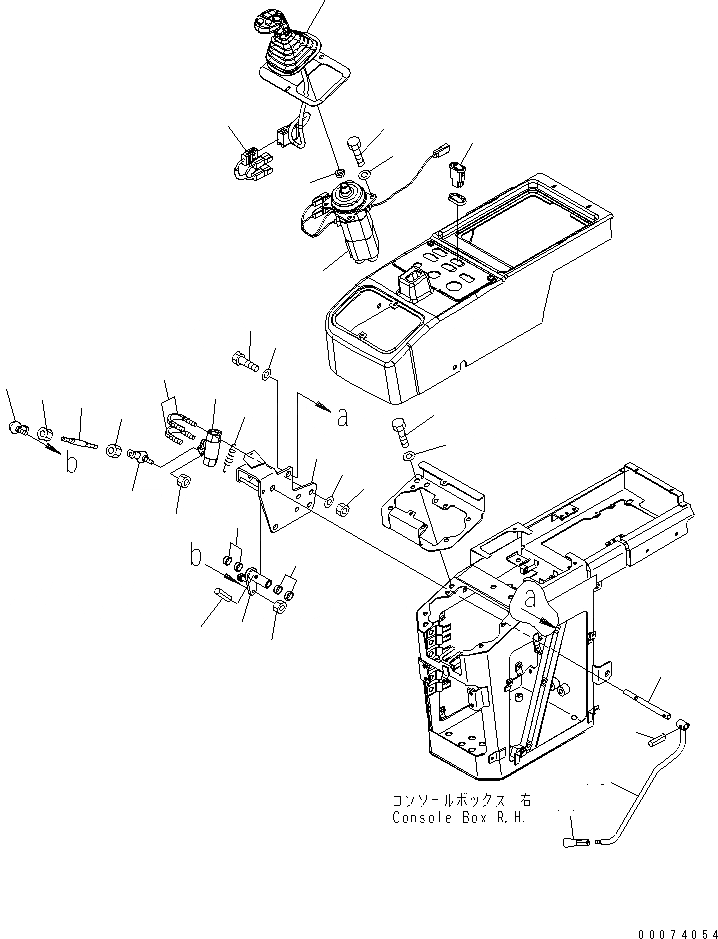 a
b
b
a
コンソールボックス 右
Console Box R.H.
00074054